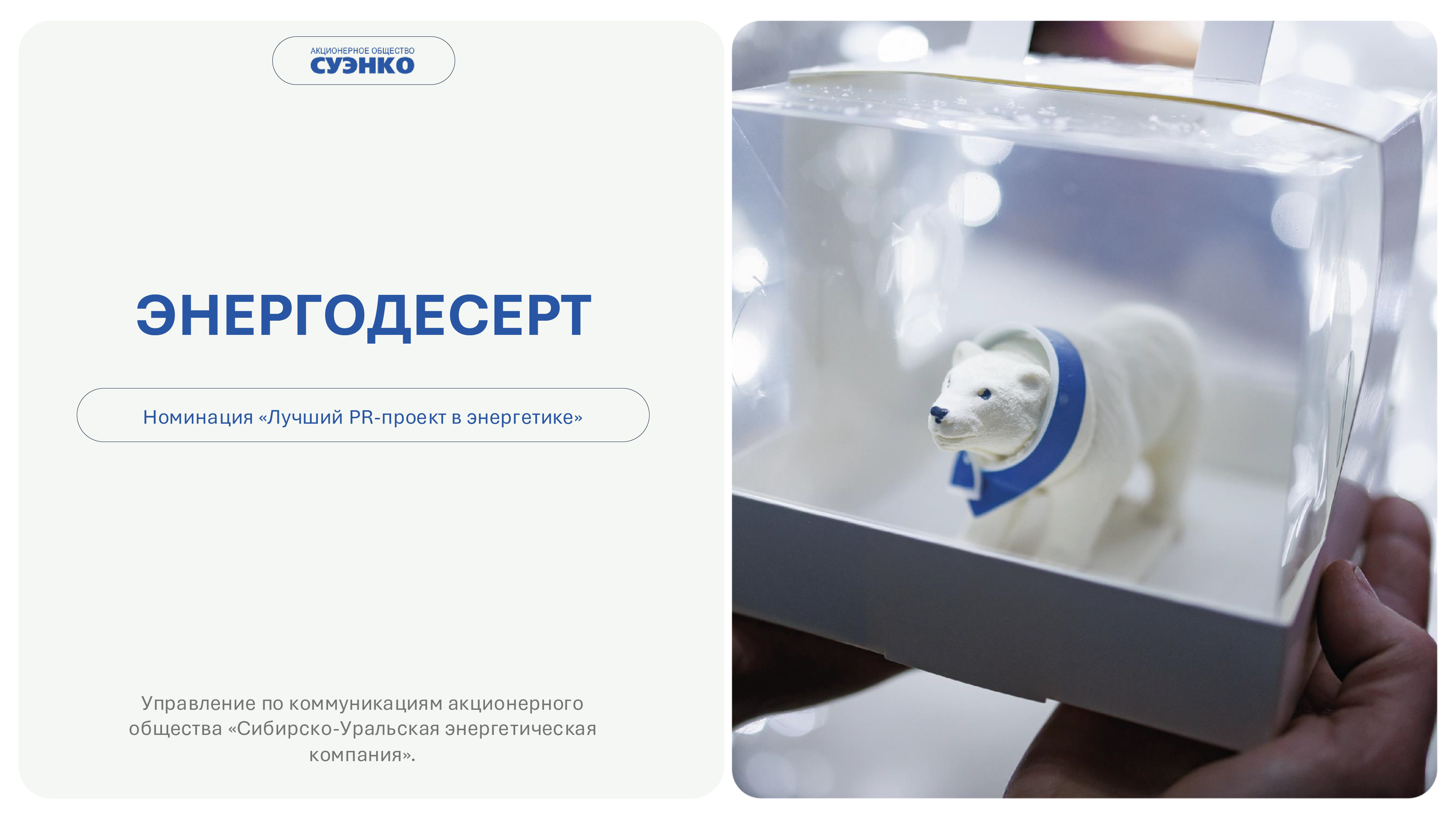 АКЦИОНЕРНОЕ ОБЩЕСТВО
СУЭНКО

ЭНЕРГОДЕСЕРТ

Номинация «Лучший PR-проект в энергетике»

Управление по коммуникациям акционерного общества «Сибирско-Уральская энергетическая компания».